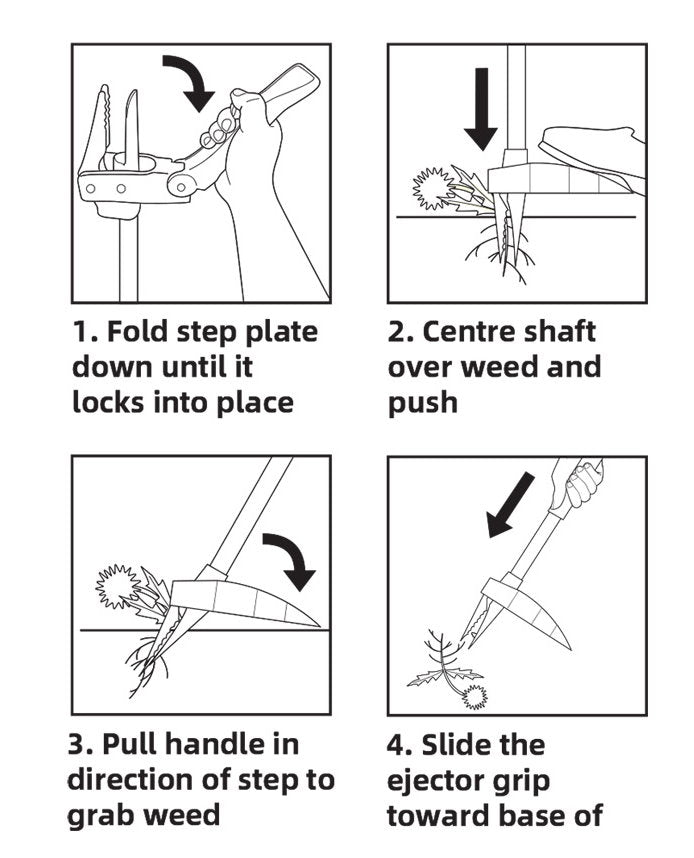 1. Fold step plate down until it locks into place

2. Centre shaft over weed and push

3. Pull handle in direction of step to grab weed

4. Slide the ejector grip toward base of